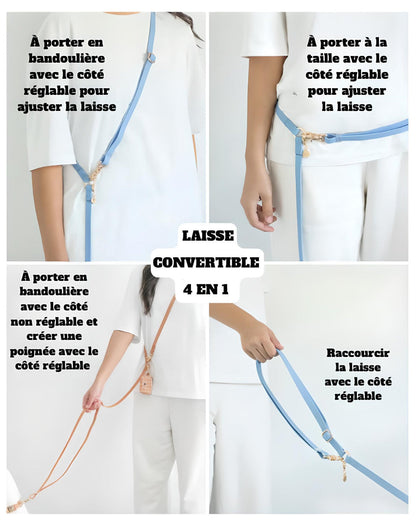 À porter en bandoulière avec le côté réglable pour ajuster la laisse

À porter à la taille avec le côté réglable pour ajuster la laisse

LAISSE
CONVERTIBLE
4 EN 1

À porter en bandoulière avec le côté non réglable et créer une poignée avec le côté réglable

Raccourcir la laisse avec le côté réglable