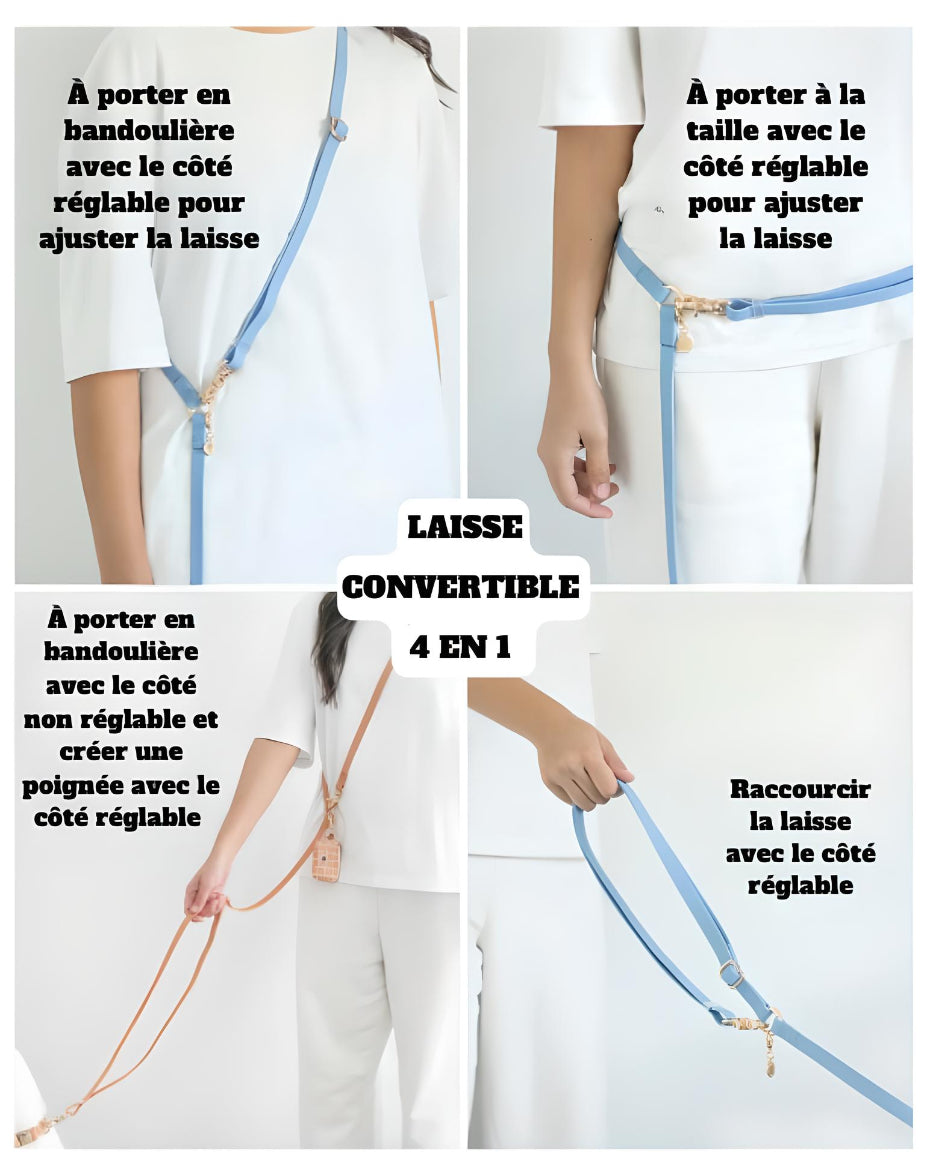 À porter en bandoulière avec le côté réglable pour ajuster la laisse

À porter à la taille avec le côté réglable pour ajuster la laisse

LAISSE CONVERTIBLE 4 EN 1

À porter en bandoulière avec le côté non réglable et créer une poignée avec le côté réglable

Raccourcir la laisse avec le côté réglable